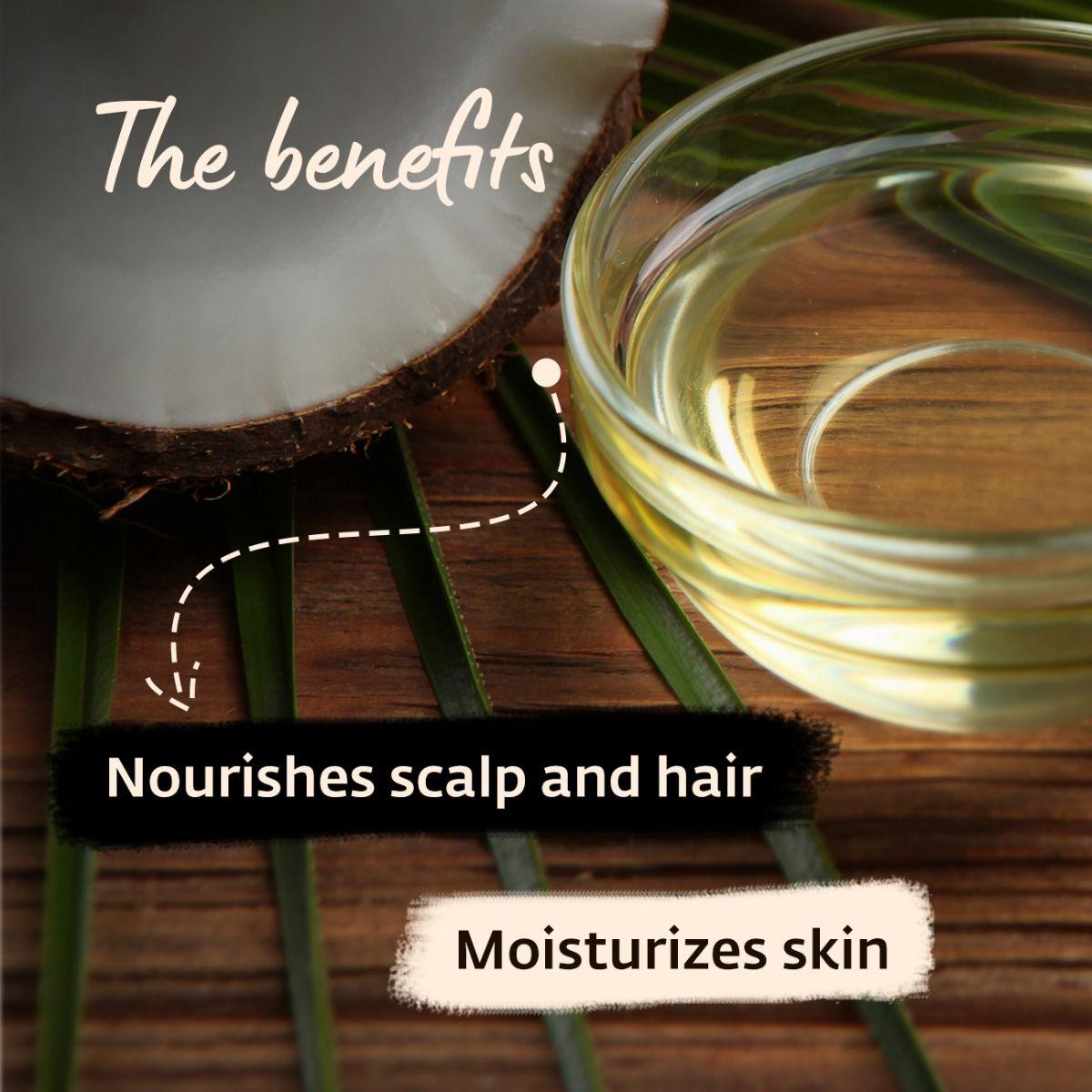 The benefits

Nourishes scalp and hair

Moisturizes skin