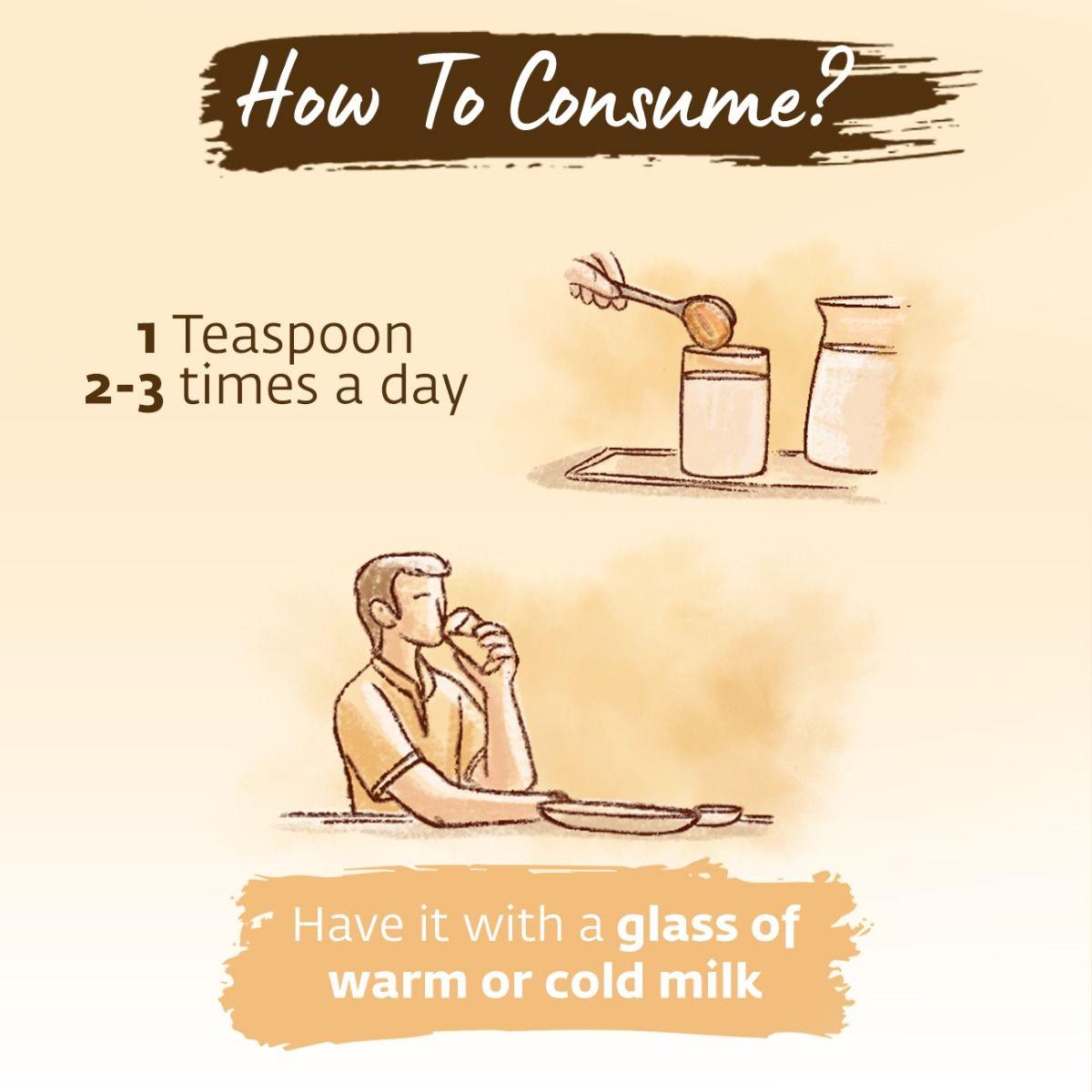 How To Consume?

1 Teaspoon
2-3 times a day

Have it with a glass of warm or cold milk